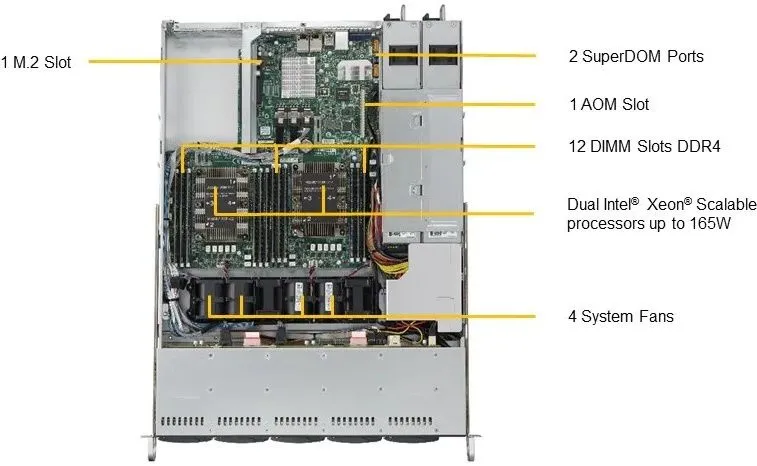 1 M.2 Slot

2 SuperDOM Ports

1 AOM Slot

12 DIMM Slots DDR4

Dual Intel® Xeon® Scalable processors up to 165W

4 System Fans